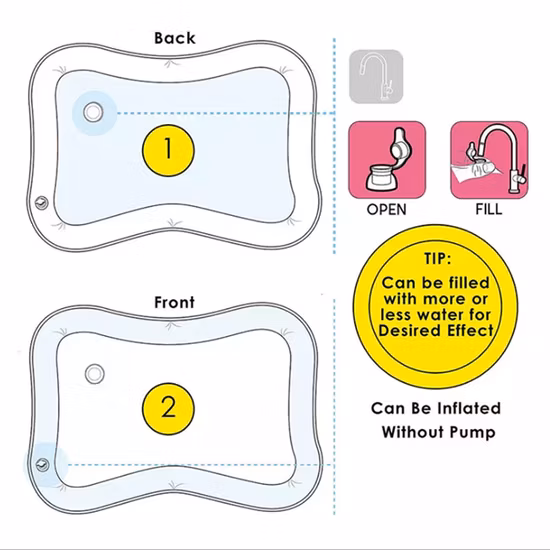 Back

1

OPEN

FILL

TIP:
Can be filled with more or less water for Desired Effect

Front

2

Can Be Inflated Without Pump